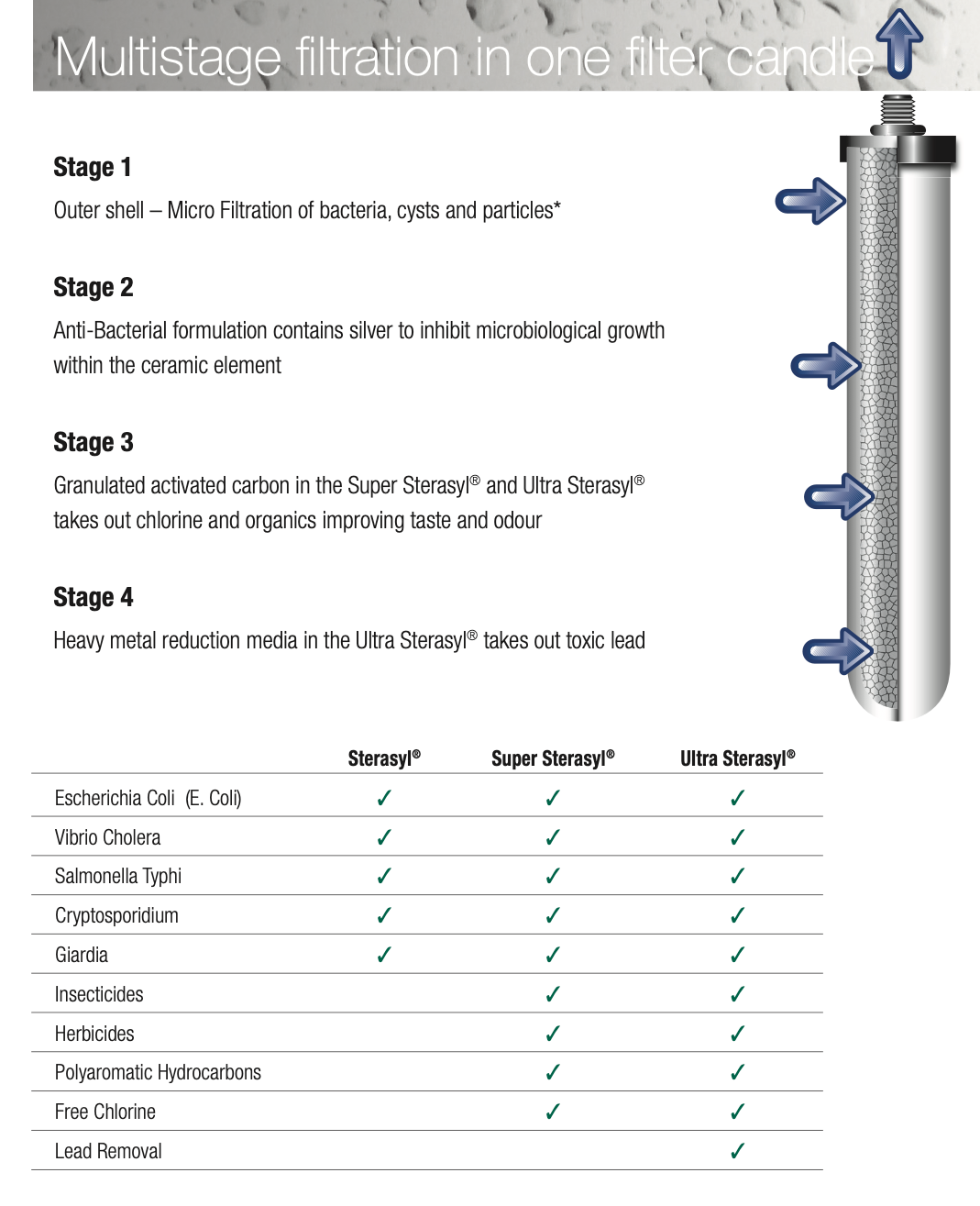 Multistage filtration in one filter candle

Stage 1

Outer shell – Micro Filtration of bacteria, cysts and particles*

Stage 2

Anti-Bacterial formulation contains silver to inhibit microbiological growth within the ceramic element

Stage 3

Granulated activated carbon in the Super Sterasyl® and Ultra Sterasyl® takes out chlorine and organics improving taste and odour

Stage 4

Heavy metal reduction media in the Ultra Sterasyl® takes out toxic lead

| | Sterasyl® | Super Sterasyl® | Ultra Sterasyl® |
|---|---|---|---|
| Escherichia Coli (E. Coli) | ✓ | ✓ | ✓ |
| Vibrio Cholera | ✓ | ✓ | ✓ |
| Salmonella Typhi | ✓ | ✓ | ✓ |
| Cryptosporidium | ✓ | ✓ | ✓ |
| Giardia | ✓ | ✓ | ✓ |
| Insecticides | | ✓ | ✓ |
| Herbicides | | ✓ | ✓ |
| Polyaromatic Hydrocarbons | | ✓ | ✓ |
| Free Chlorine | | ✓ | ✓ |
| Lead Removal | | | ✓ |